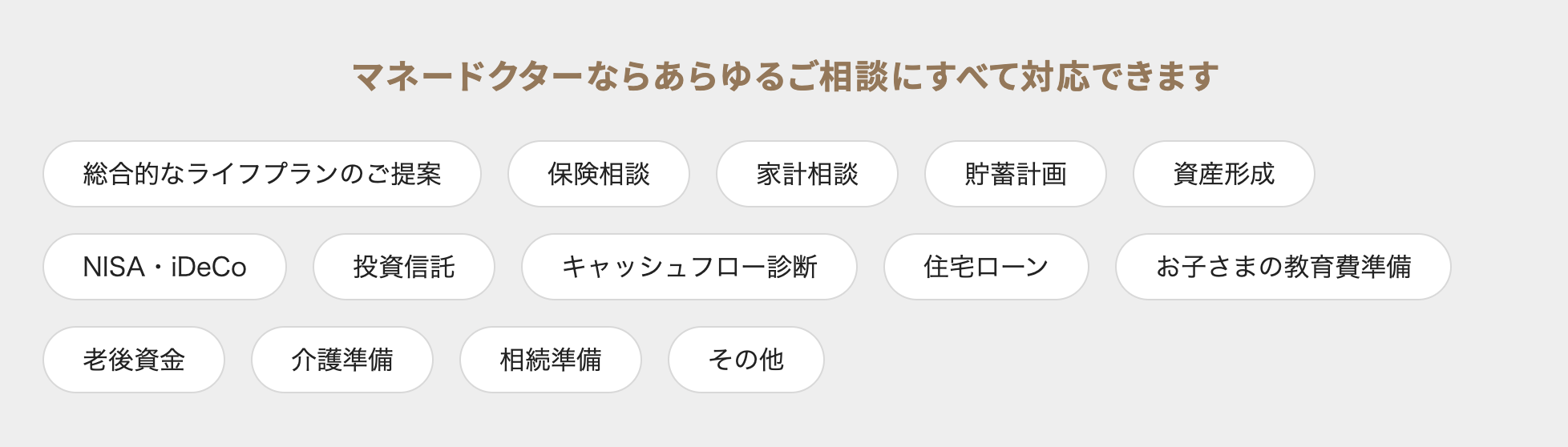 マネードクターならあらゆるご相談にすべて対応できます

総合的なライフプランのご提案

保険相談

家計相談

貯蓄計画

資産形成

NISA・iDeCo

投資信託

キャッシュフロー診断

住宅ローン

お子さまの教育費準備

老後資金

介護準備

相続準備

その他